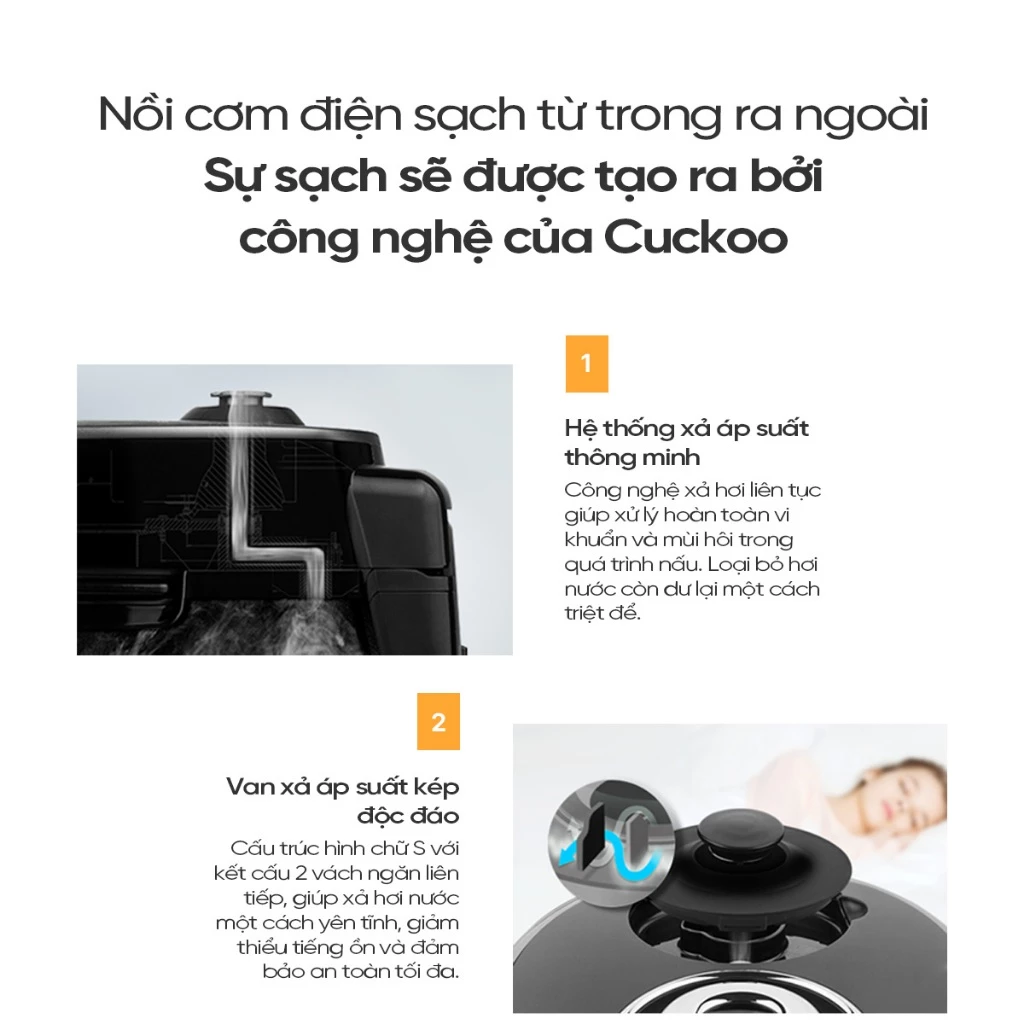 Nồi cơm điện sạch từ trong ra ngoài
Sự sạch sẽ được tạo ra bởi công nghệ của Cuckoo

1

Hệ thống xả áp suất thông minh

Công nghệ xả hơi liên tục giúp xử lý hoàn toàn vi khuẩn và mùi hôi trong quá trình nấu. Loại bỏ hơi nước còn dư lại một cách triệt để.

2

Van xả áp suất kép độc đáo

Cấu trúc hình chữ S với kết cấu 2 vách ngăn liên tiếp, giúp xả hơi nước một cách yên tĩnh, giảm thiểu tiếng ồn và đảm bảo an toàn tối đa.